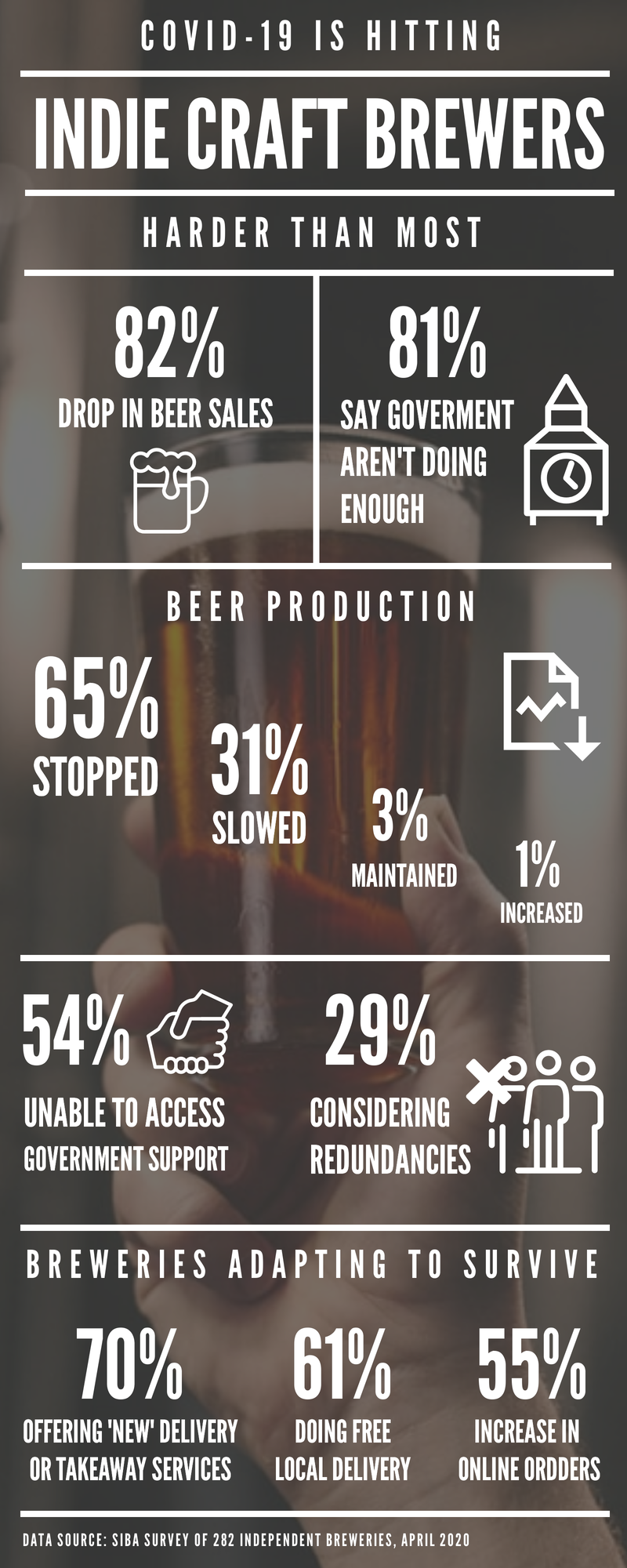 COVID-19 IS HITTING

INDIE CRAFT BREWERS

HARDER THAN MOST

82%
DROP IN BEER SALES

81%
SAY GOVERMENT AREN'T DOING ENOUGH

BEER PRODUCTION

65%
STOPPED

31%
SLOWED

3%
MAINTAINED

1%
INCREASED

54%
UNABLE TO ACCESS GOVERNMENT SUPPORT

29%
CONSIDERING REDUNDANCIES

BREWERIES ADAPTING TO SURVIVE

70%
OFFERING 'NEW' DELIVERY OR TAKEAWAY SERVICES

61%
DOING FREE LOCAL DELIVERY

55%
INCREASE IN ONLINE ORDDERS

DATA SOURCE: SIBA SURVEY OF 282 INDEPENDENT BREWERIES, APRIL 2020