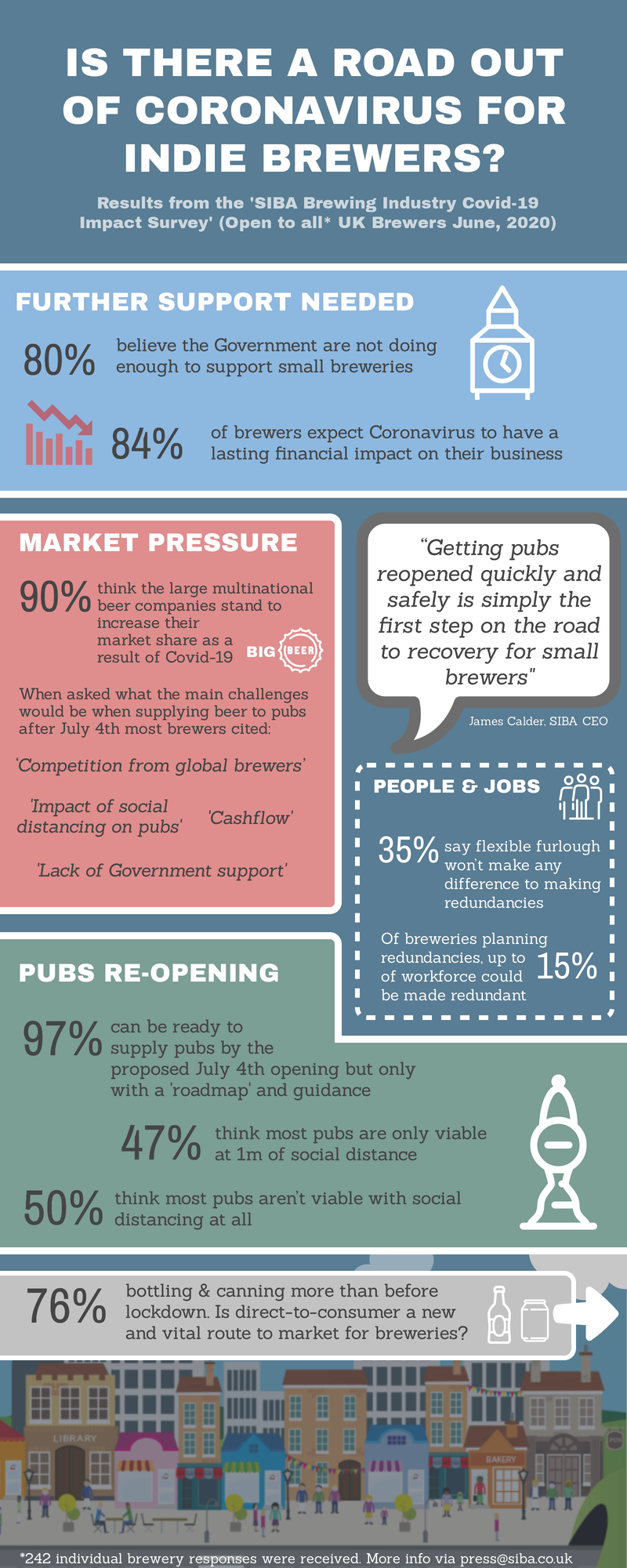 IS THERE A ROAD OUT OF CORONAVIRUS FOR INDIE BREWERS?

Results from the 'SIBA Brewing Industry Covid-19 Impact Survey' (Open to all* UK Brewers June, 2020)

FURTHER SUPPORT NEEDED

80% believe the Government are not doing enough to support small breweries

84% of brewers expect Coronavirus to have a lasting financial impact on their business

MARKET PRESSURE

90% think the large multinational beer companies stand to increase their market share as a result of Covid-19

BIG BEER

When asked what the main challenges would be when supplying beer to pubs after July 4th most brewers cited:

'Competition from global brewers'

'Impact of social distancing on pubs'

'Cashflow'

'Lack of Government support'

"Getting pubs reopened quickly and safely is simply the first step on the road to recovery for small brewers"

James Calder, SIBA CEO

PEOPLE & JOBS

35% say flexible furlough won't make any difference to making redundancies

Of breweries planning redundancies, up to 15% of workforce could be made redundant

PUBS RE-OPENING

97% can be ready to supply pubs by the proposed July 4th opening but only with a 'roadmap' and guidance

47% think most pubs are only viable at 1m of social distance

50% think most pubs aren't viable with social distancing at all

76% bottling & canning more than before lockdown. Is direct-to-consumer a new and vital route to market for breweries?

LIBRARY

BAKERY

*242 individual brewery responses were received. More info via press@siba.co.uk